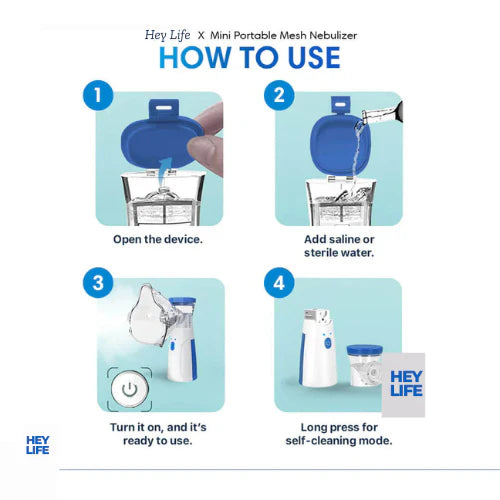 Hey Life X Mini Portable Mesh Nebulizer

HOW TO USE

1

Open the device.

2

Add saline or sterile water.

3

Turn it on, and it's ready to use.

4

HEY LIFE

Long press for self-cleaning mode.

HEY LIFE