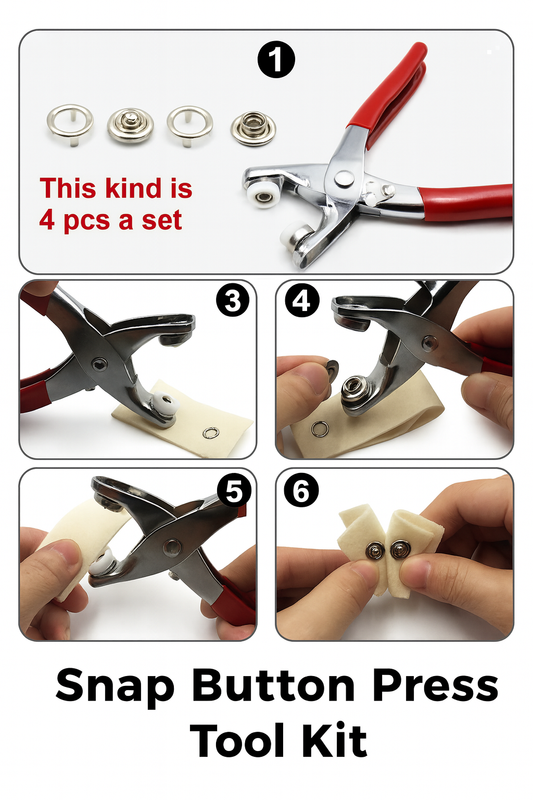 1

This kind is 4 pcs a set

3

4

5

6

Snap Button Press Tool Kit